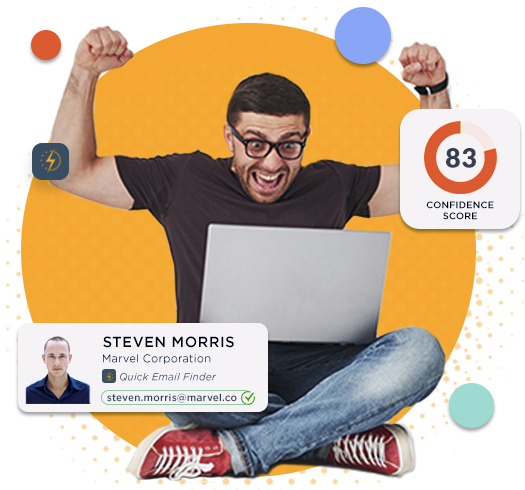 83
CONFIDENCE SCORE

STEVEN MORRIS
Marvel Corporation
Quick Email Finder
steven.morris@marvel.co